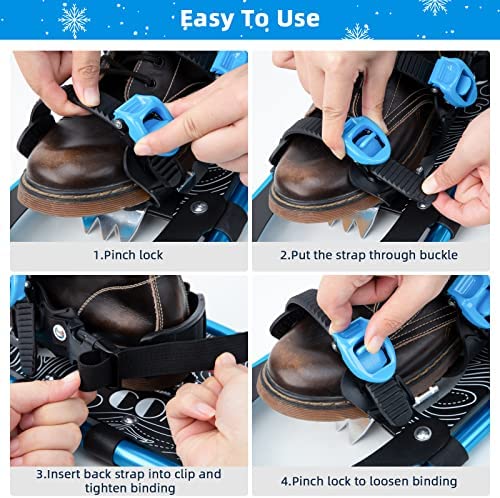 Easy To Use

1.Pinch lock

2.Put the strap through buckle

3.Insert back strap into clip and tighten binding

4.Pinch lock to loosen binding