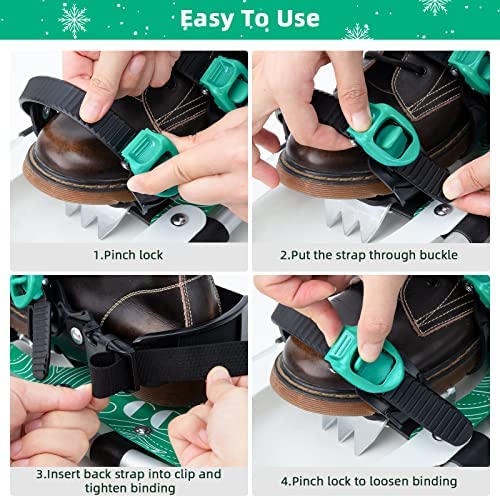 Easy To Use

1.Pinch lock

2.Put the strap through buckle

3.Insert back strap into clip and tighten binding

4.Pinch lock to loosen binding