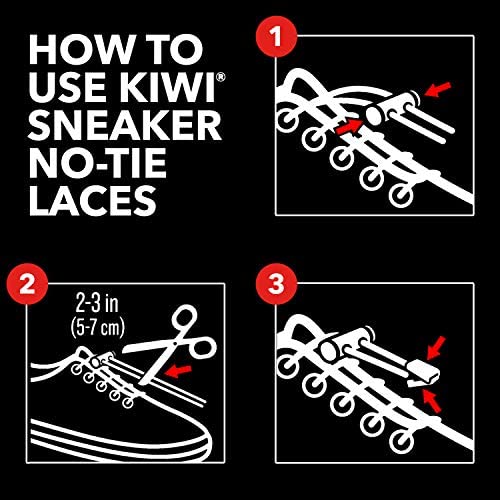 HOW TO USE KIWI® SNEAKER NO-TIE LACES

1

2

2-3 in (5-7 cm)

3