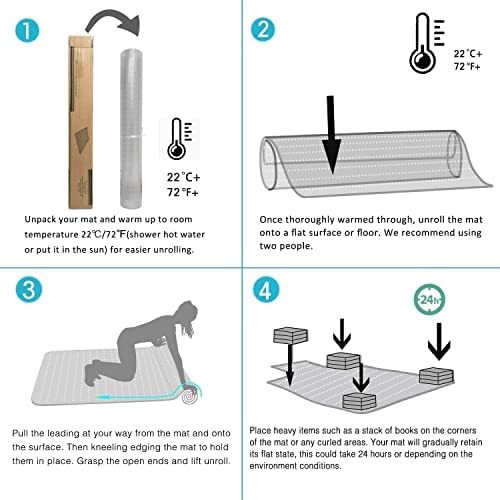 1

22℃+
72℉+

Unpack your mat and warm up to room temperature 22℃/72℉(shower hot water or put it in the sun) for easier unrolling.

2

22℃+
72℉+

Once thoroughly warmed through, unroll the mat onto a flat surface or floor. We recommend using two people.

3

Pull the leading at your way from the mat and onto the surface. Then kneeling edging the mat to hold them in place. Grasp the open ends and lift unroll.

4

24h

Place heavy items such as a stack of books on the corners of the mat or any curled areas. Your mat will gradually retain its flat state, this could take 24 hours or depending on the environment conditions.