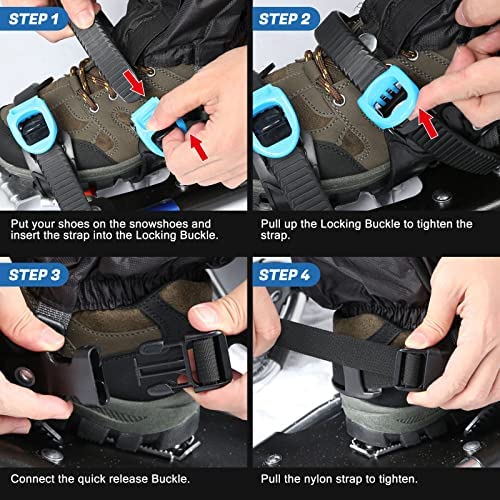 STEP 1

Put your shoes on the snowshoes and insert the strap into the Locking Buckle.

STEP 2

Pull up the Locking Buckle to tighten the strap.

STEP 3

Connect the quick release Buckle.

STEP 4

Pull the nylon strap to tighten.